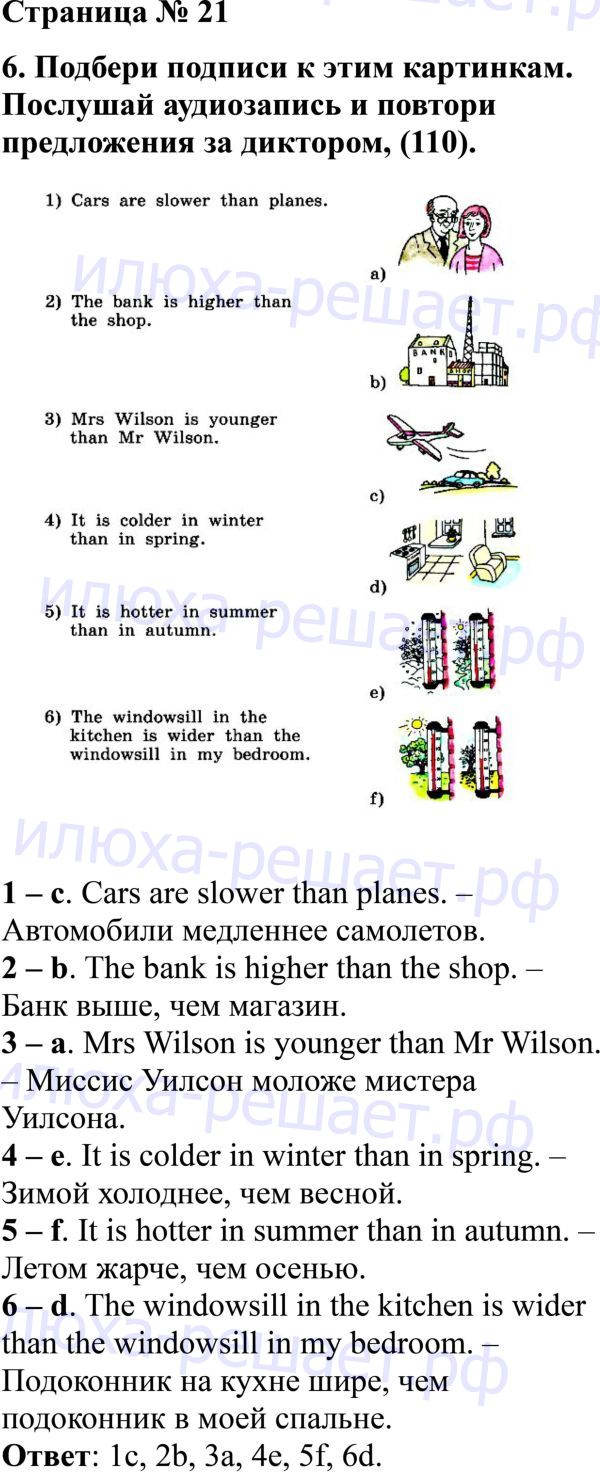 Страница № 21

6. Подбери подписи к этим картинкам. Послушай аудиозапись и повтори предложения за диктором, (110).

1) Cars are slower than planes.

2) The bank is higher than the shop.

3) Mrs Wilson is younger than Mr Wilson.

4) It is colder in winter than in spring.

5) It is hotter in summer than in autumn.

6) The windowsill in the kitchen is wider than the windowsill in my bedroom.

a)

BANK

b)

c)

d)

e)

f)

илюха-решает.рф

1 – c. Cars are slower than planes. – Автомобили медленнее самолетов.
2 – b. The bank is higher than the shop. – Банк выше, чем магазин.
3 – a. Mrs Wilson is younger than Mr Wilson. – Миссис Уилсон моложе мистера Уилсона.
4 – e. It is colder in winter than in spring. – Зимой холоднее, чем весной.
5 – f. It is hotter in summer than in autumn. – Летом жарче, чем осенью.
6 – d. The windowsill in the kitchen is wider than the windowsill in my bedroom. – Подоконник на кухне шире, чем подоконник в моей спальне.
Ответ: 1c, 2b, 3a, 4e, 5f, 6d.